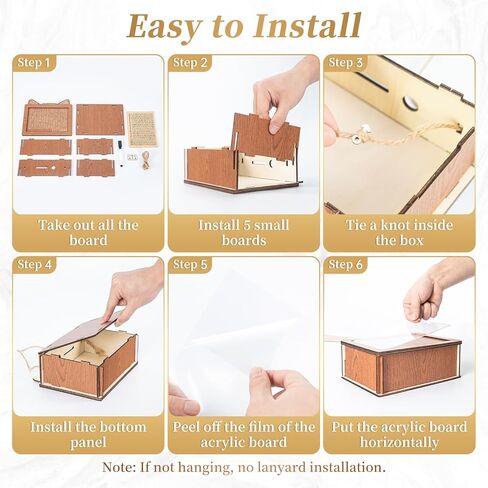 Easy to Install

Step 1
Take out all the board

Step 2
Install 5 small boards

Step 3
Tie a knot inside the box

Step 4
Install the bottom panel

Step 5
Peel off the film of the acrylic board

Step 6
Put the acrylic board horizontally

Note: If not hanging, no lanyard installation.