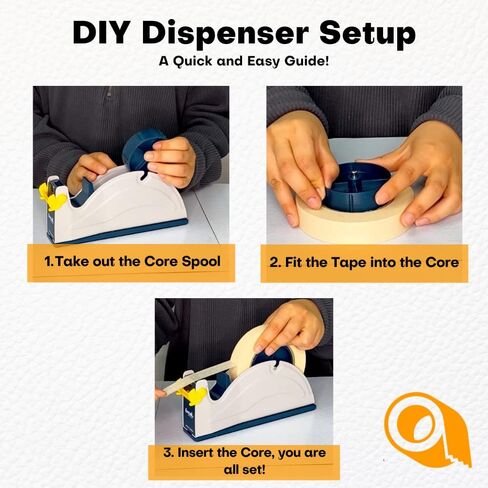 DIY Dispenser Setup

A Quick and Easy Guide!

1.Take out the Core Spool

2. Fit the Tape into the Core

3. Insert the Core, you are all set!