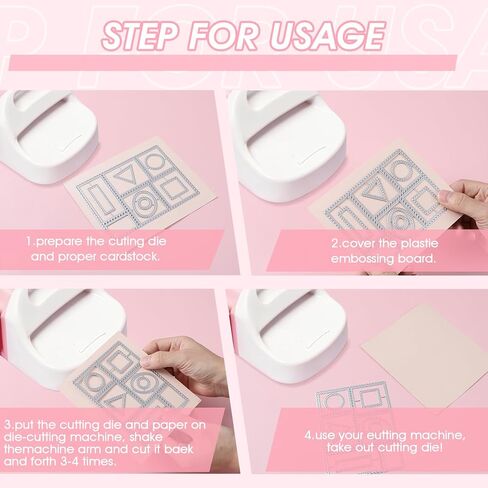 STEP FOR USAGE

1.prepare the cuting die and proper cardstock.

2.cover the plastie embossing board.

3.put the cutting die and paper on die-cutting machine, shake themachine arm and cut it baek and forth 3-4 times.

4.use your eutting machine, take out cutting die!