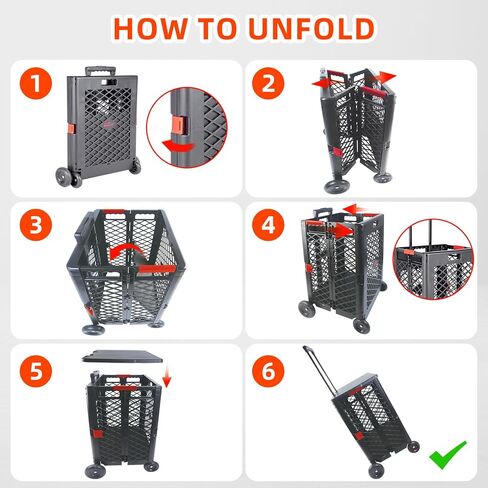 HOW TO UNFOLD

1

2

3

4

5

6