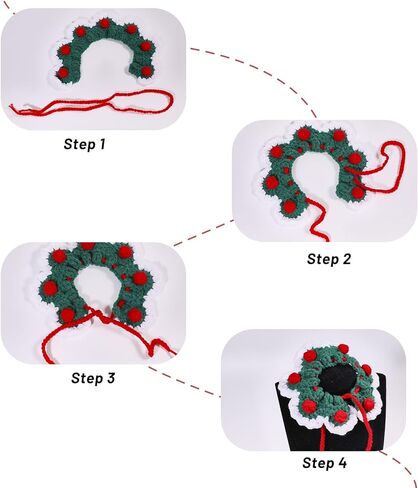 Step 1

Step 2

Step 3

Step 4