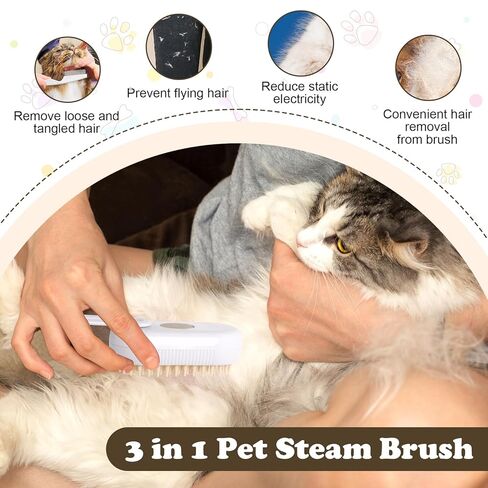 Remove loose and tangled hair

Prevent flying hair

Reduce static electricity

Convenient hair removal from brush

3 in 1 Pet Steam Brush