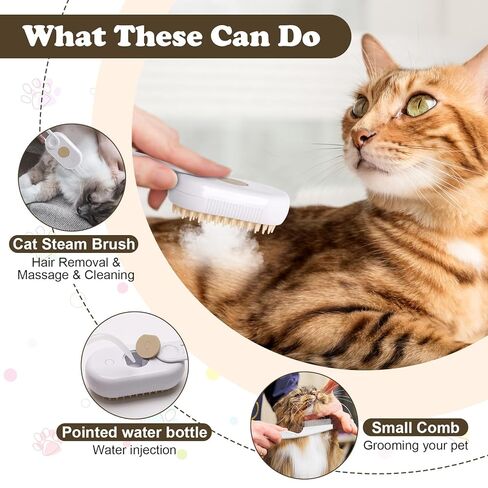 What These Can Do

Cat Steam Brush
Hair Removal & Massage & Cleaning

Pointed water bottle
Water injection

Small Comb
Grooming your pet