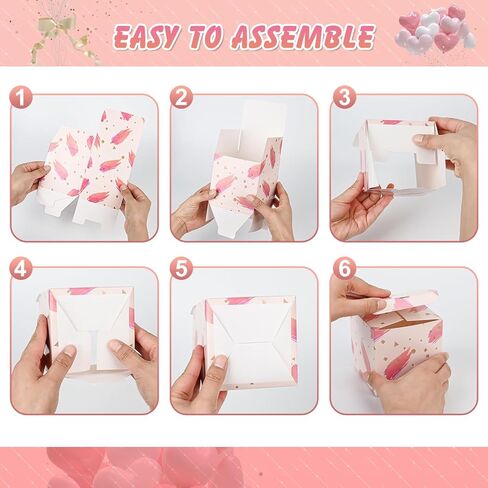 EASY TO ASSEMBLE

1

2

3

4

5

6