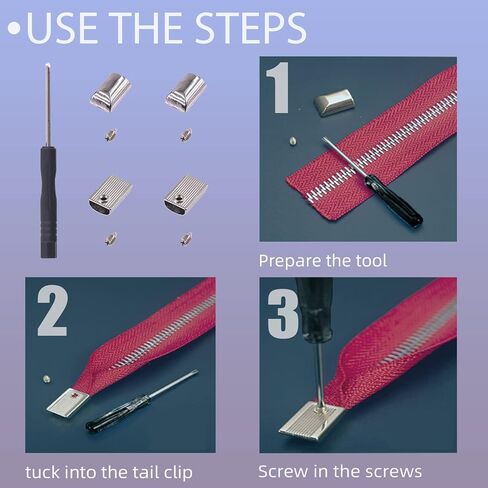 •USE THE STEPS

1

Prepare the tool

2

tuck into the tail clip

3

Screw in the screws