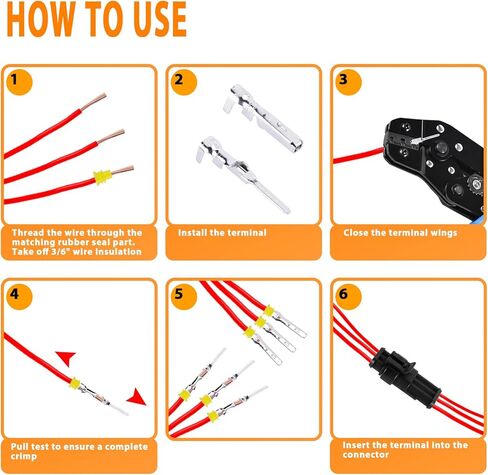 HOW TO USE

1

Thread the wire through the matching rubber seal part. Take off 3/6" wire insulation

2

Install the terminal

3

Close the terminal wings

4

Pull test to ensure a complete crimp

5

6

Insert the terminal into the connector