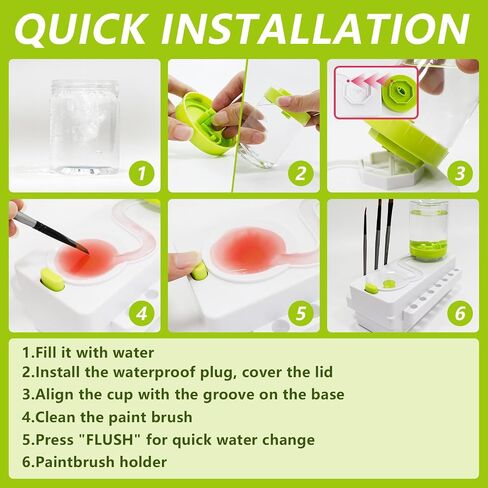 QUICK INSTALLATION

1

2

3

4

5

6

1.Fill it with water
2.Install the waterproof plug, cover the lid
3.Align the cup with the groove on the base
4.Clean the paint brush
5.Press "FLUSH" for quick water change
6.Paintbrush holder