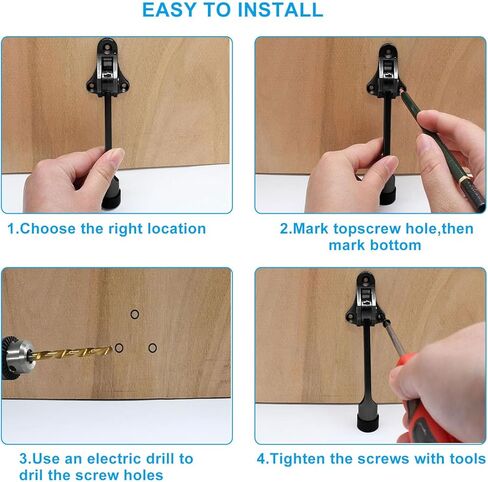 EASY TO INSTALL

1.Choose the right location

2.Mark topscrew hole,then mark bottom

3.Use an electric drill to dril the screw holes

4.Tighten the screws with tools