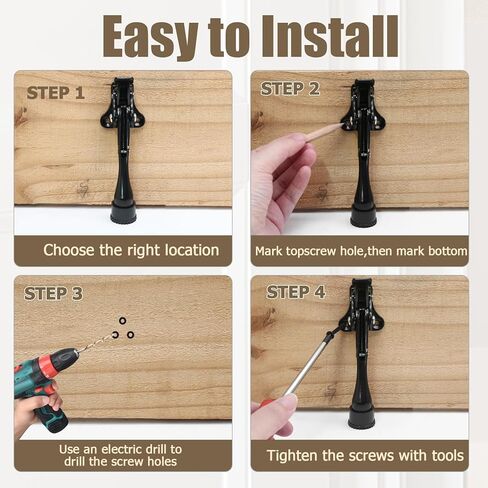 Easy to Install

STEP 1

Choose the right location

STEP 2

Mark topscrew hole,then mark bottom

STEP 3

Use an electric drill to drill the screw holes

STEP 4

Tighten the screws with tools