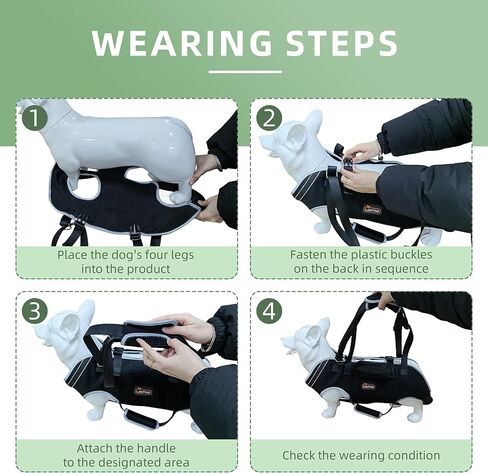 WEARING STEPS

1

Place the dog's four legs into the product

2

Fasten the plastic buckles on the back in sequence

3

Attach the handle to the designated area

4

Check the wearing condition