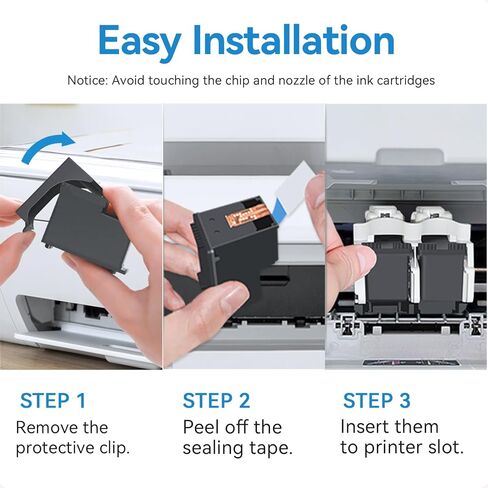 Easy Installation

Notice: Avoid touching the chip and nozzle of the ink cartridges

STEP 1
Remove the protective clip.

STEP 2
Peel off the sealing tape.

STEP 3
Insert them to printer slot.