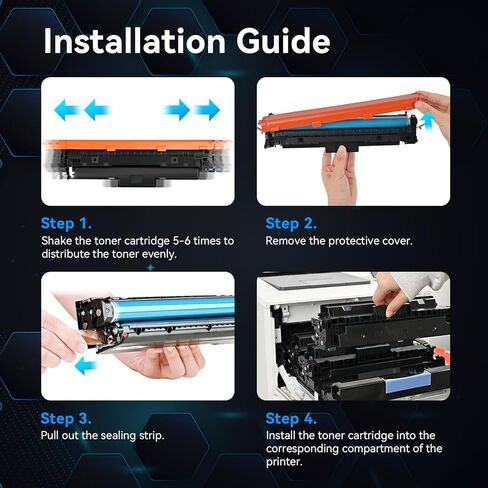 Installation Guide

Step 1.
Shake the toner cartridge 5-6 times to distribute the toner evenly.

Step 2.
Remove the protective cover.

Step 3.
Pull out the sealing strip.

Step 4.
Install the toner cartridge into the corresponding compartment of the printer.