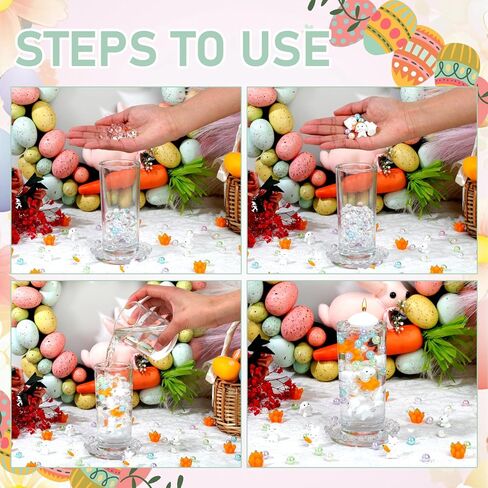 STEPS TO USE