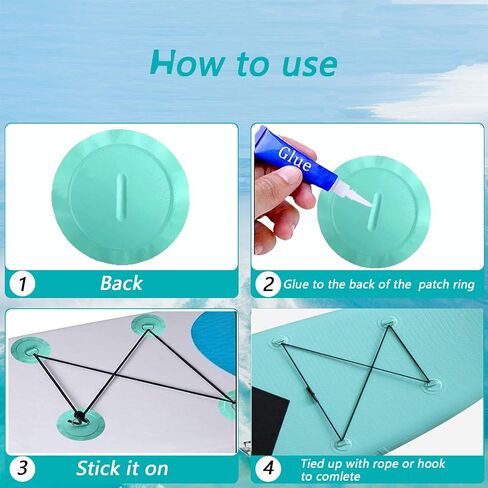 How to use

Glue

1 Back

2 Glue to the back of the patch ring

3 Stick it on

4 Tied up with rope or hook to comlete