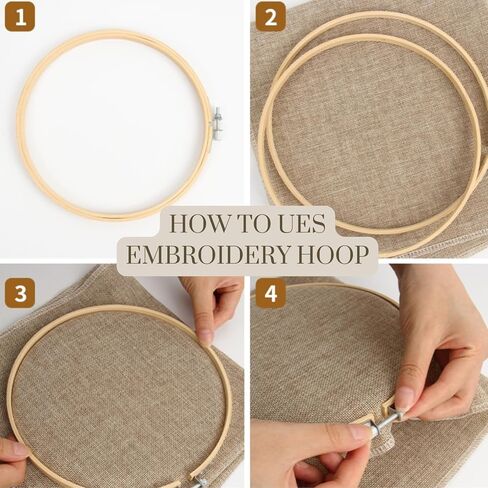 1

2

HOW TO UES
EMBROIDERY HOOP

3

4