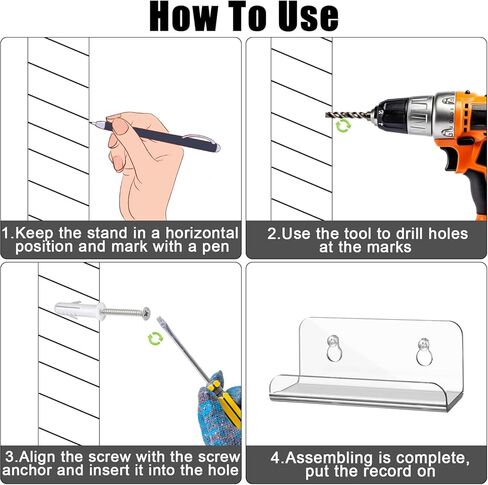 How To Use

1.Keep the stand in a horizontal position and mark with a pen

2.Use the tool to drill holes at the marks

3.Align the screw with the screw anchor and insert it into the hole

4.Assembling is complete, put the record on