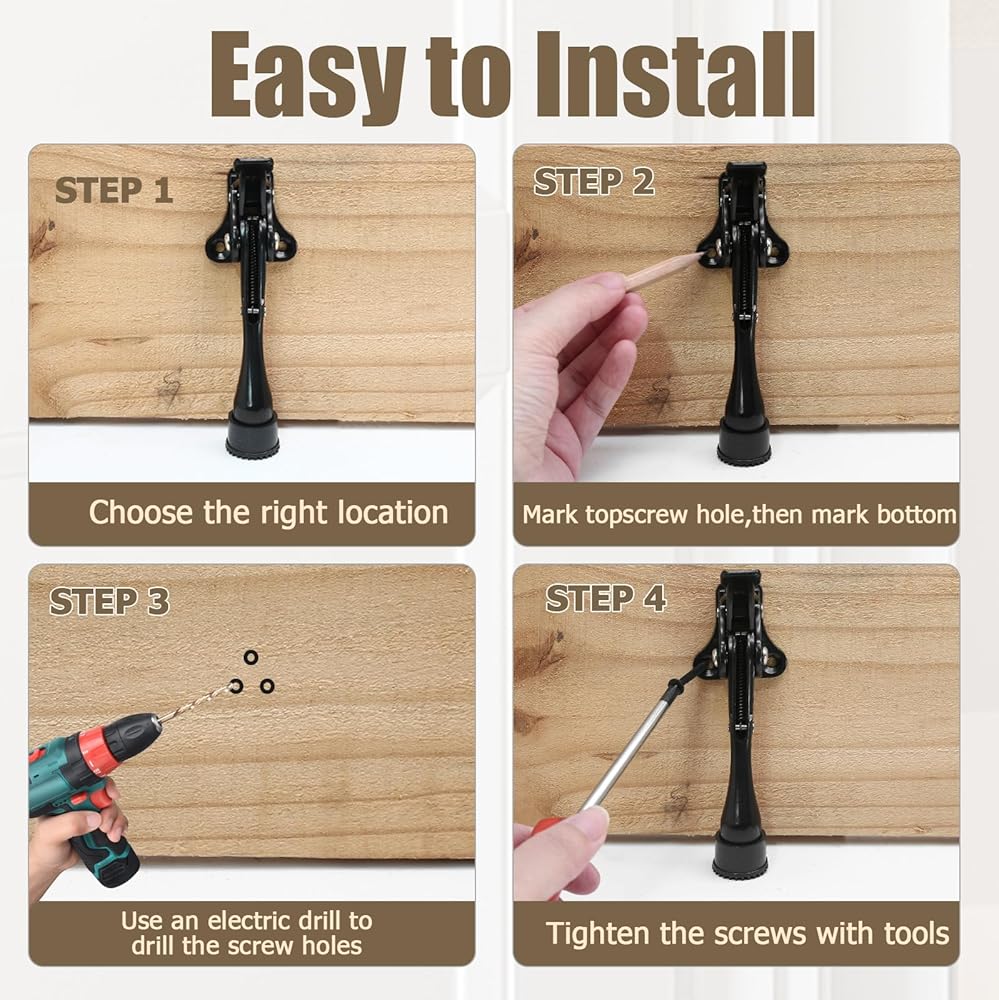 Easy to Install

STEP 1

Choose the right location

STEP 2

Mark topscrew hole,then mark bottom

STEP 3

Use an electric drill to drill the screw holes

STEP 4

Tighten the screws with tools