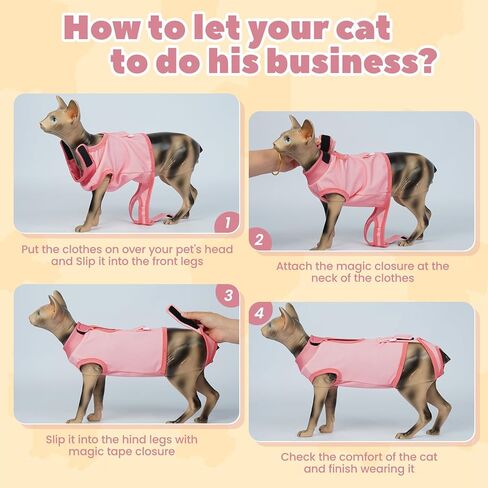 How to let your cat to do his business?

1

Put the clothes on over your pet's head and Slip it into the front legs

2

Attach the magic closure at the neck of the clothes

3

Slip it into the hind legs with magic tape closure

4

Check the comfort of the cat and finish wearing it