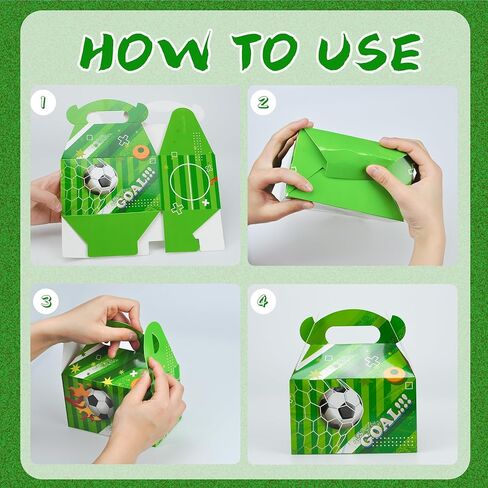 HOW TO USE

1

GOAL!!!

2

3

4

GOAL!!!