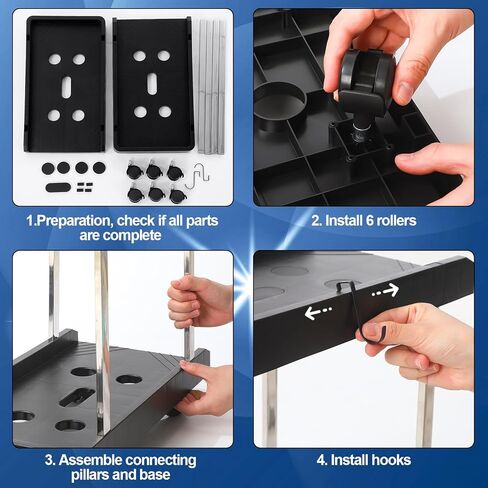 1.Preparation, check if all parts are complete

2. Install 6 rollers

3. Assemble connecting pillars and base

4. Install hooks