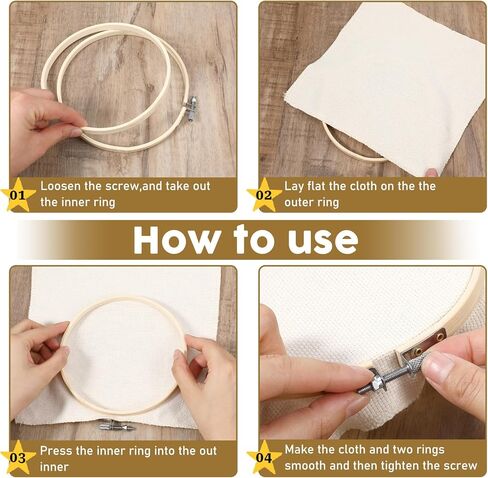 01 Loosen the screw,and take out the inner ring

02 Lay flat the cloth on the the outer ring

How to use

03 Press the inner ring into the out inner

04 Make the cloth and two rings smooth and then tighten the screw