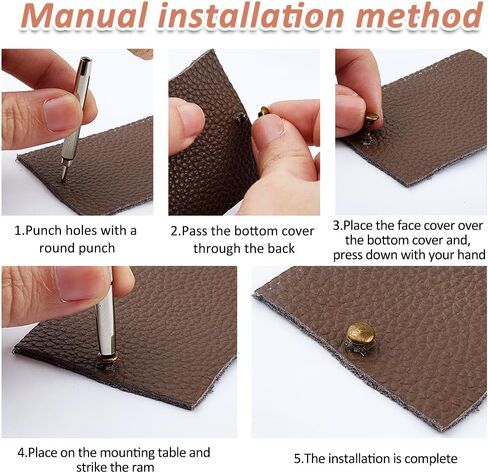 Manual installation method

1.Punch holes with a round punch

2.Pass the bottom cover through the back

3.Place the face cover over the bottom cover and, press down with your hand

4.Place on the mounting table and strike the ram

5.The installation is complete