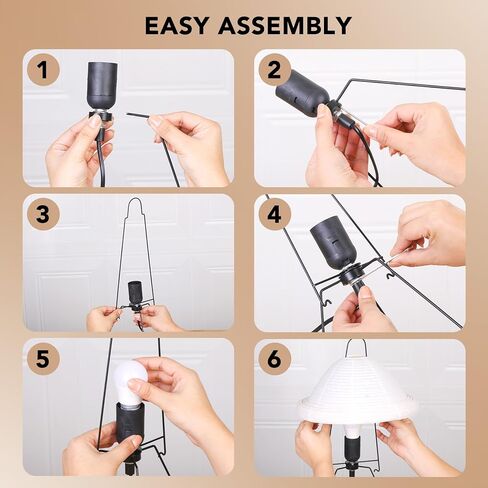 EASY ASSEMBLY

1

2

3

4

5

6