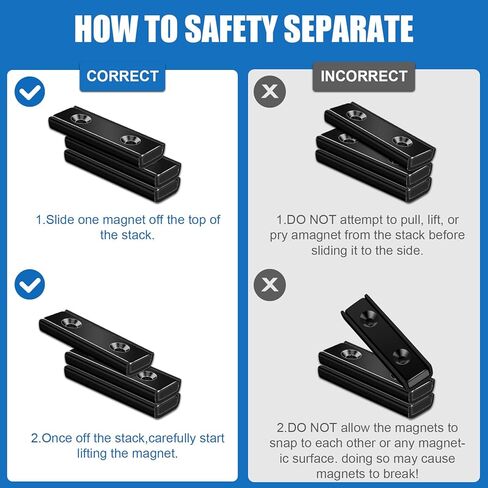 HOW TO SAFETY SEPARATE

CORRECT

1.Slide one magnet off the top of the stack.

2.Once off the stack,carefully start lifting the magnet.

INCORRECT

1.DO NOT attempt to pull, lift, or pry amagnet from the stack before sliding it to the side.

2.DO NOT allow the magnets to snap to each other or any magnetic surface. doing so may cause magnets to break!