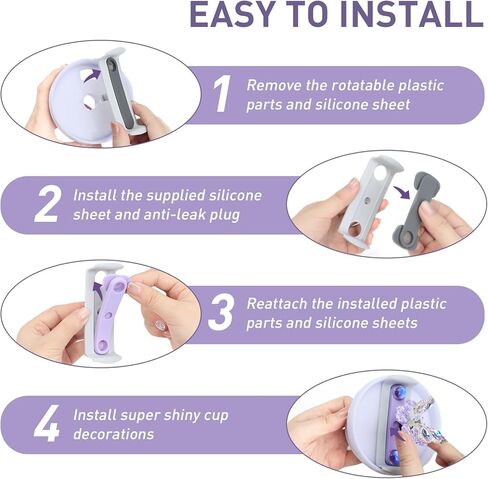 EASY TO INSTALL

1 Remove the rotatable plastic parts and silicone sheet

2 Install the supplied silicone sheet and anti-leak plug

3 Reattach the installed plastic parts and silicone sheets

4 Install super shiny cup decorations