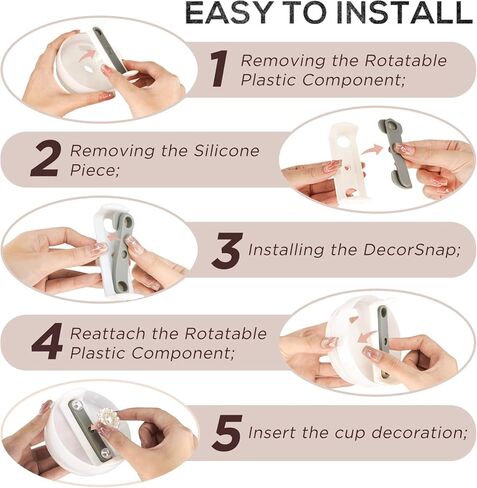 EASY TO INSTALL

1 Removing the Rotatable Plastic Component;

2 Removing the Silicone Piece;

3 Installing the DecorSnap;

4 Reattach the Rotatable Plastic Component;

5 Insert the cup decoration;