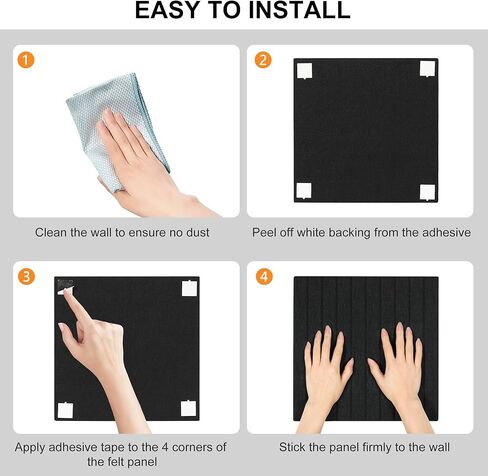 EASY TO INSTALL

1

Clean the wall to ensure no dust

2

Peel off white backing from the adhesive

3

Apply adhesive tape to the 4 corners of the felt panel

4

Stick the panel firmly to the wall