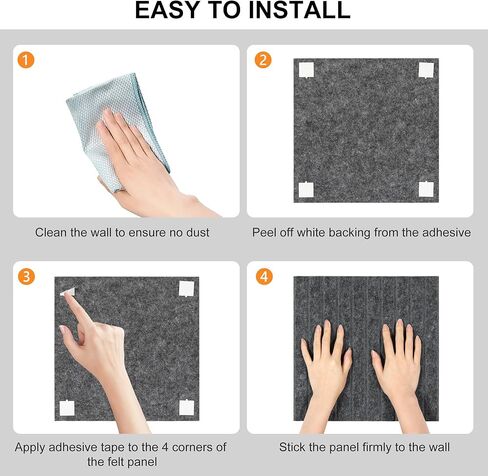 EASY TO INSTALL

1

Clean the wall to ensure no dust

2

Peel off white backing from the adhesive

3

Apply adhesive tape to the 4 corners of the felt panel

4

Stick the panel firmly to the wall