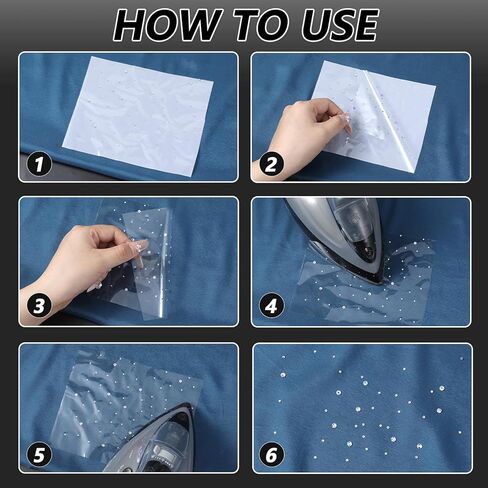 HOW TO USE

1

2

3

4

5

6