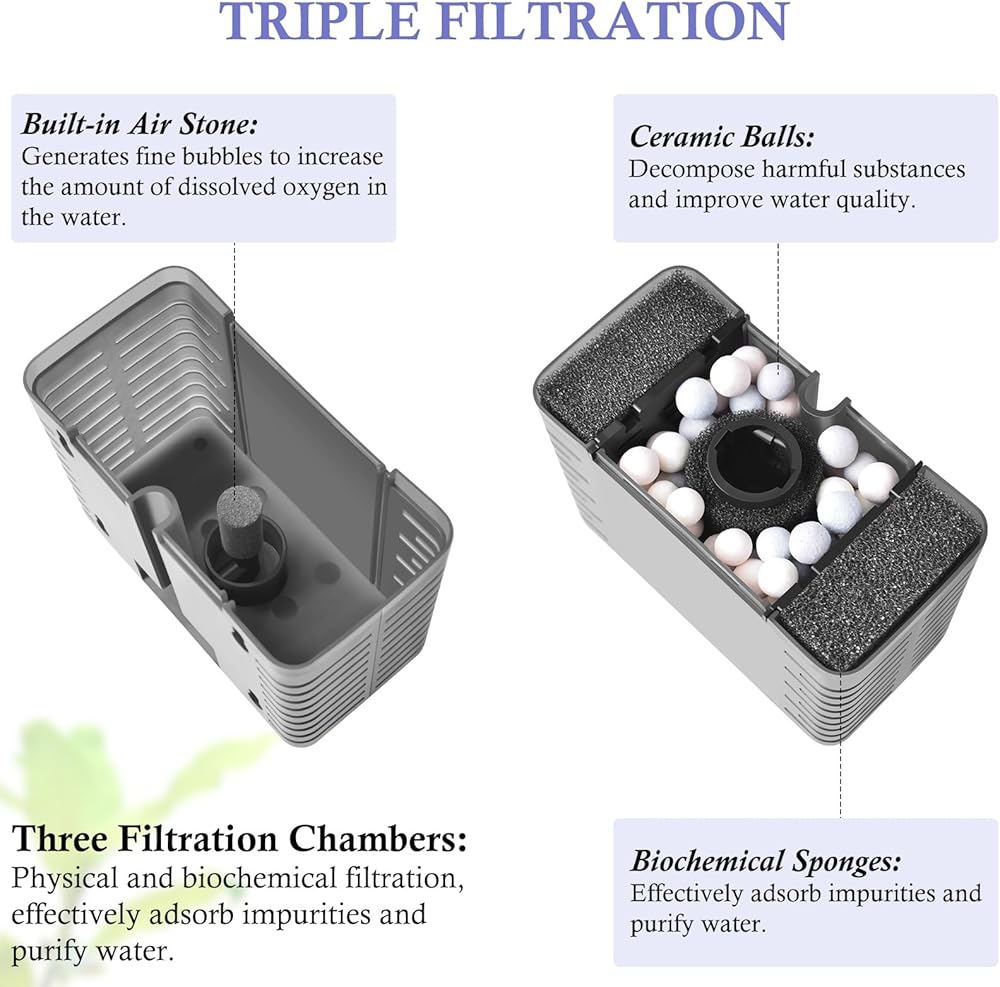 TRIPLE FILTRATION

Built-in Air Stone:
Generates fine bubbles to increase the amount of dissolved oxygen in the water.

Ceramic Balls:
Decompose harmful substances and improve water quality.

Three Filtration Chambers:
Physical and biochemical filtration, effectively adsorb impurities and purify water.

Biochemical Sponges:
Effectively adsorb impurities and purify water.