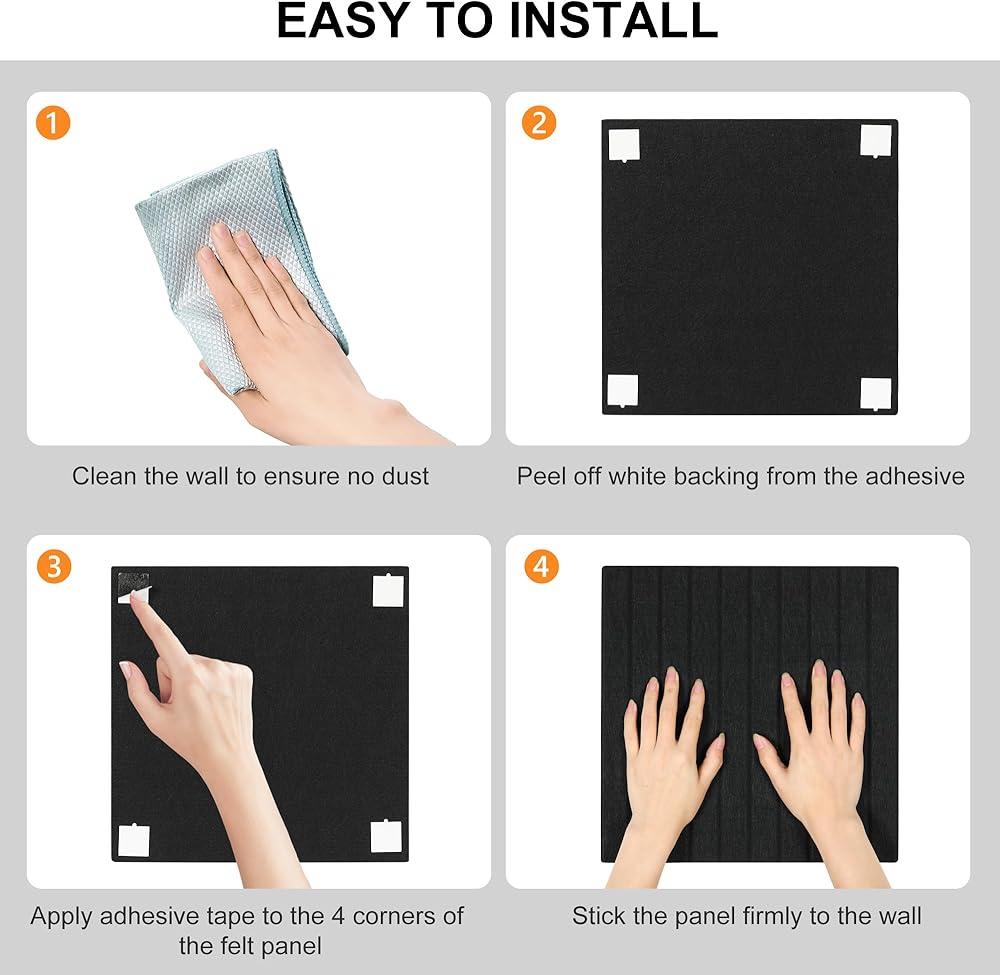 EASY TO INSTALL

1

Clean the wall to ensure no dust

2

Peel off white backing from the adhesive

3

Apply adhesive tape to the 4 corners of the felt panel

4

Stick the panel firmly to the wall