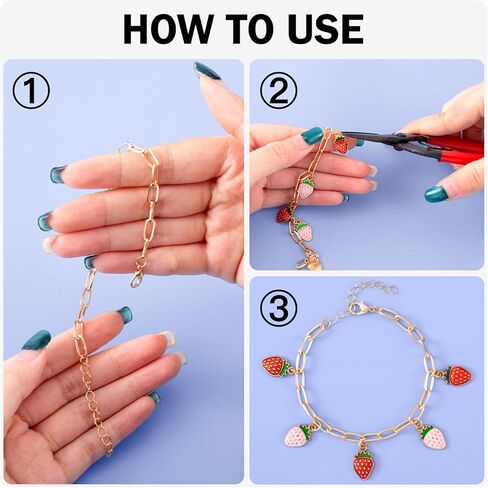 HOW TO USE

①

②

③