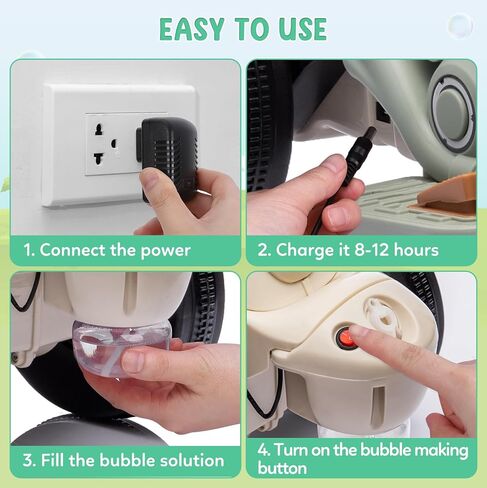 EASY TO USE

1. Connect the power

2. Charge it 8-12 hours

3. Fill the bubble solution

4. Turn on the bubble making button