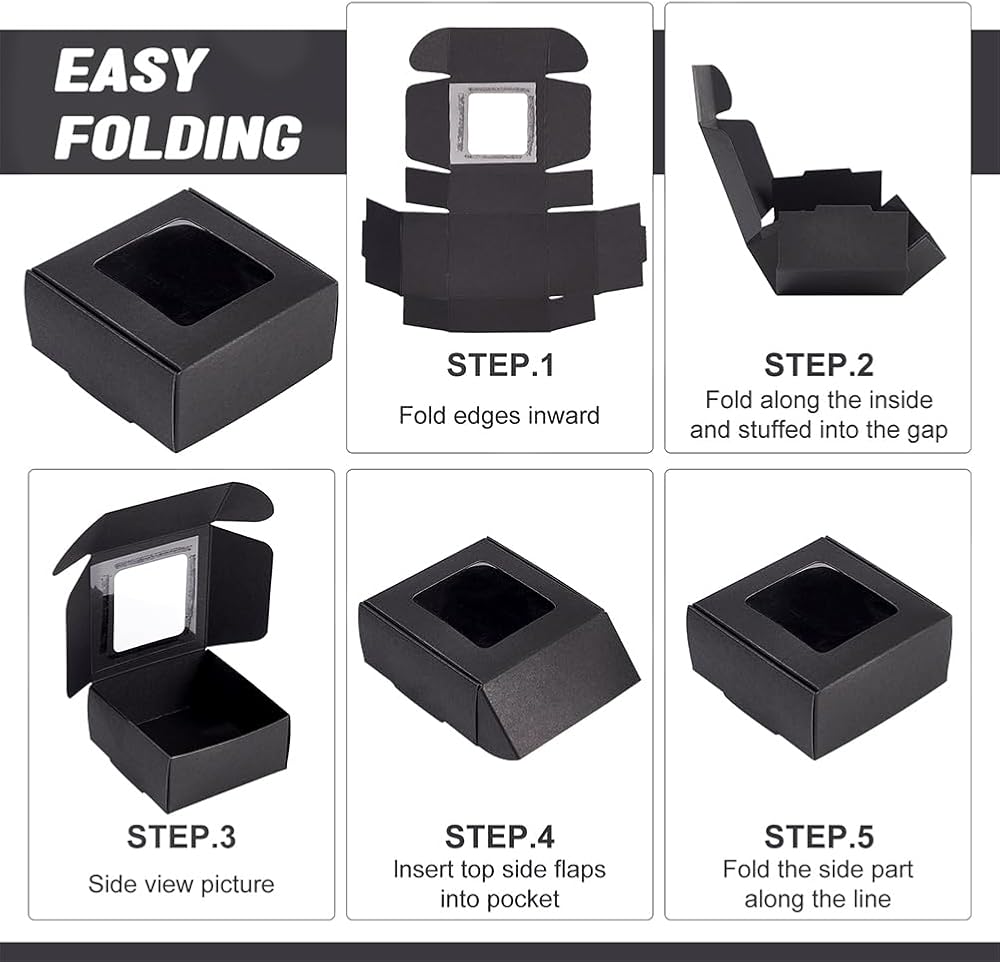 EASY FOLDING

STEP.1
Fold edges inward

STEP.2
Fold along the inside and stuffed into the gap

STEP.3
Side view picture

STEP.4
Insert top side flaps into pocket

STEP.5
Fold the side part along the line