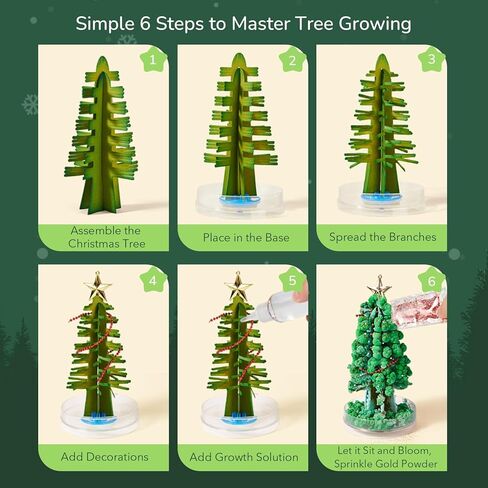 Simple 6 Steps to Master Tree Growing

1
Assemble the Christmas Tree

2
Place in the Base

3
Spread the Branches

4
Add Decorations

5
Add Growth Solution

6
Let it Sit and Bloom, Sprinkle Gold Powder