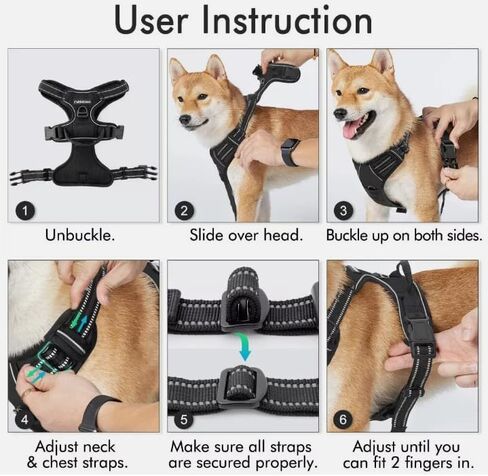 User Instruction

1
Unbuckle.

2
Slide over head.

3
Buckle up on both sides.

4
Adjust neck & chest straps.

5
Make sure all straps are secured properly.

6
Adjust until you can fit 2 fingers in.