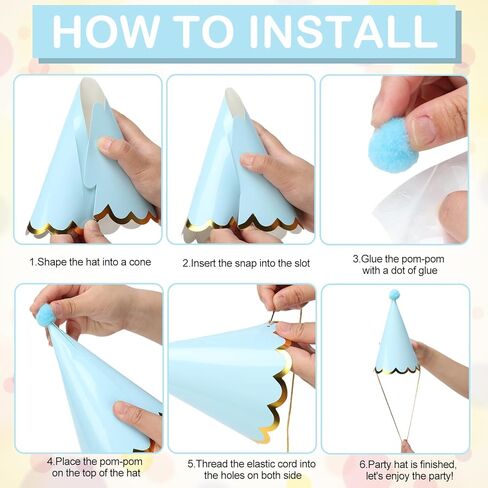 HOW TO INSTALL

1.Shape the hat into a cone

2.Insert the snap into the slot

3.Glue the pom-pom with a dot of glue

4.Place the pom-pom on the top of the hat

5.Thread the elastic cord into the holes on both side

6.Party hat is finished, let's enjoy the party!