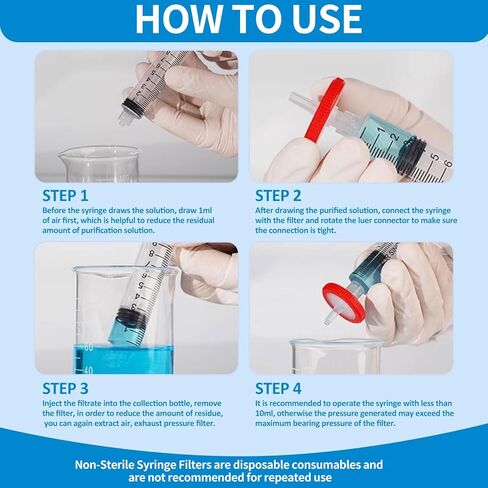 HOW TO USE

STEP 1
Before the syringe draws the solution, draw 1ml of air first, which is helpful to reduce the residual amount of purification solution.

STEP 2
After drawing the purified solution, connect the syringe with the filter and rotate the luer connector to make sure the connection is tight.

STEP 3
Inject the filtrate into the collection bottle, remove the filter, in order to reduce the amount of residue, you can again extract air, exhaust pressure filter.

STEP 4
It is recommended to operate the syringe with less than 10ml, otherwise the pressure generated may exceed the maximum bearing pressure of the filter.

Non-Sterile Syringe Filters are disposable consumables and are not recommended for repeated use