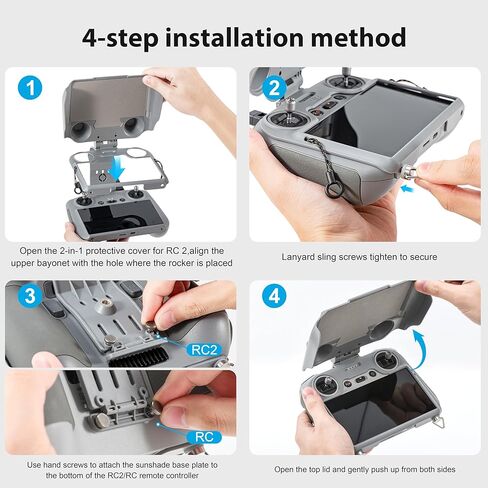 4-step installation method

1

Open the 2-in-1 protective cover for RC 2,align the upper bayonet with the hole where the rocker is placed

2

Lanyard sling screws tighten to secure

3

RC2

RC

Use hand screws to attach the sunshade base plate to the bottom of the RC2/RC remote controller

4

Open the top lid and gently push up from both sides