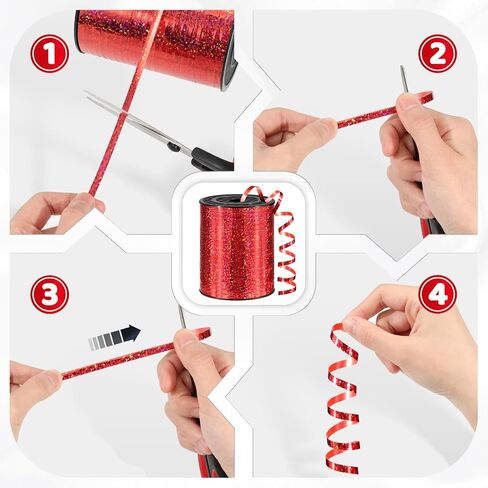 1
2
3
4