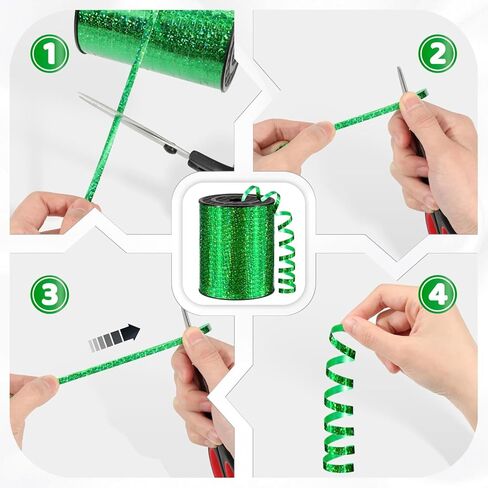 1
2
3
4