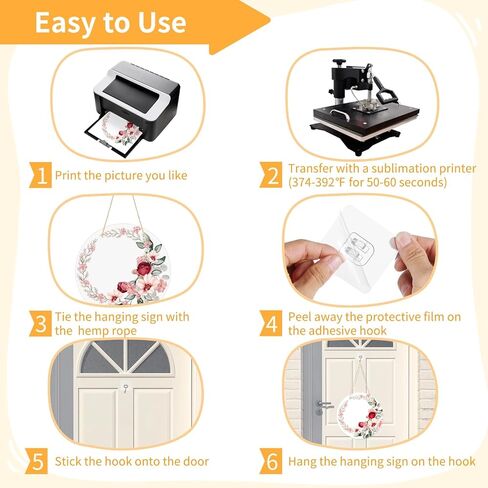 Easy to Use

1 Print the picture you like

2 Transfer with a sublimation printer (374-392°F for 50-60 seconds)

3 Tie the hanging sign with the hemp rope

4 Peel away the protective film on the adhesive hook

5 Stick the hook onto the door

6 Hang the hanging sign on the hook