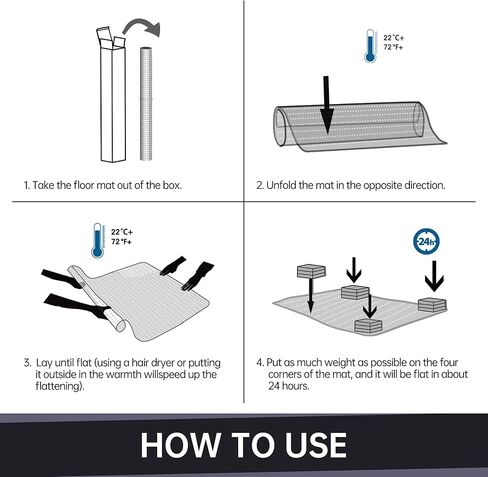 1. Take the floor mat out of the box.

22 °C+
72 °F+

2. Unfold the mat in the opposite direction.

22 °C+
72 °F+

3. Lay until flat (using a hair dryer or putting it outside in the warmth willspeed up the flattening).

24h

4. Put as much weight as possible on the four corners of the mat, and it will be flat in about 24 hours.

HOW TO USE