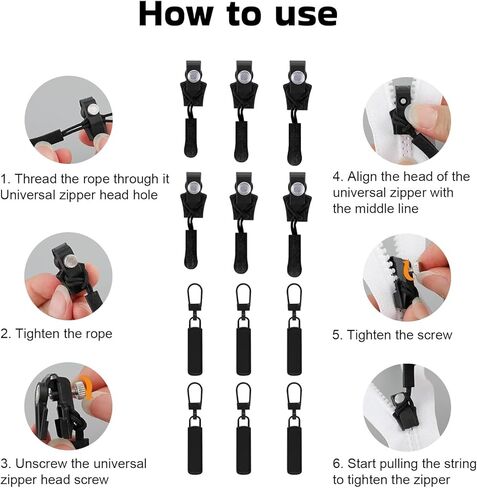 How to use

1. Thread the rope through it Universal zipper head hole

2. Tighten the rope

3. Unscrew the universal zipper head screw

4. Align the head of the universal zipper with the middle line

5. Tighten the screw

6. Start pulling the string to tighten the zipper