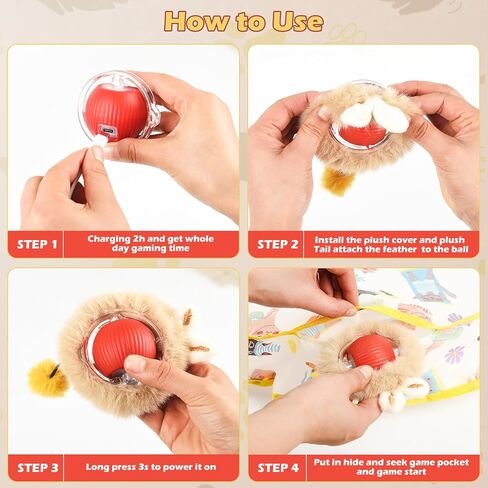 How to Use

STEP 1
Charging 2h and get whole day gaming time

STEP 2
Install the plush cover and plush Tail attach the feather to the ball

STEP 3
Long press 3s to power it on

STEP 4
Put in hide and seek game pocket and game start