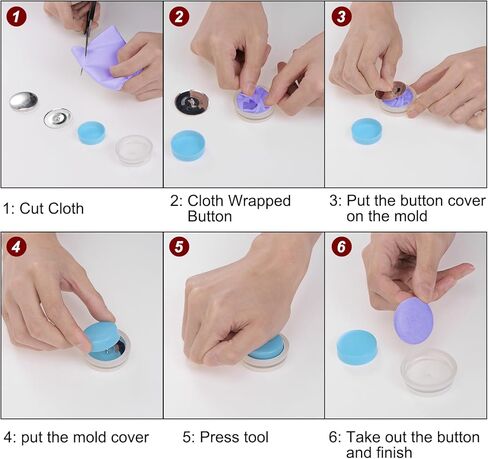 1

2

3

1: Cut Cloth

2: Cloth Wrapped Button

3: Put the button cover on the mold

4

5

6

4: put the mold cover

5: Press tool

6: Take out the button and finish